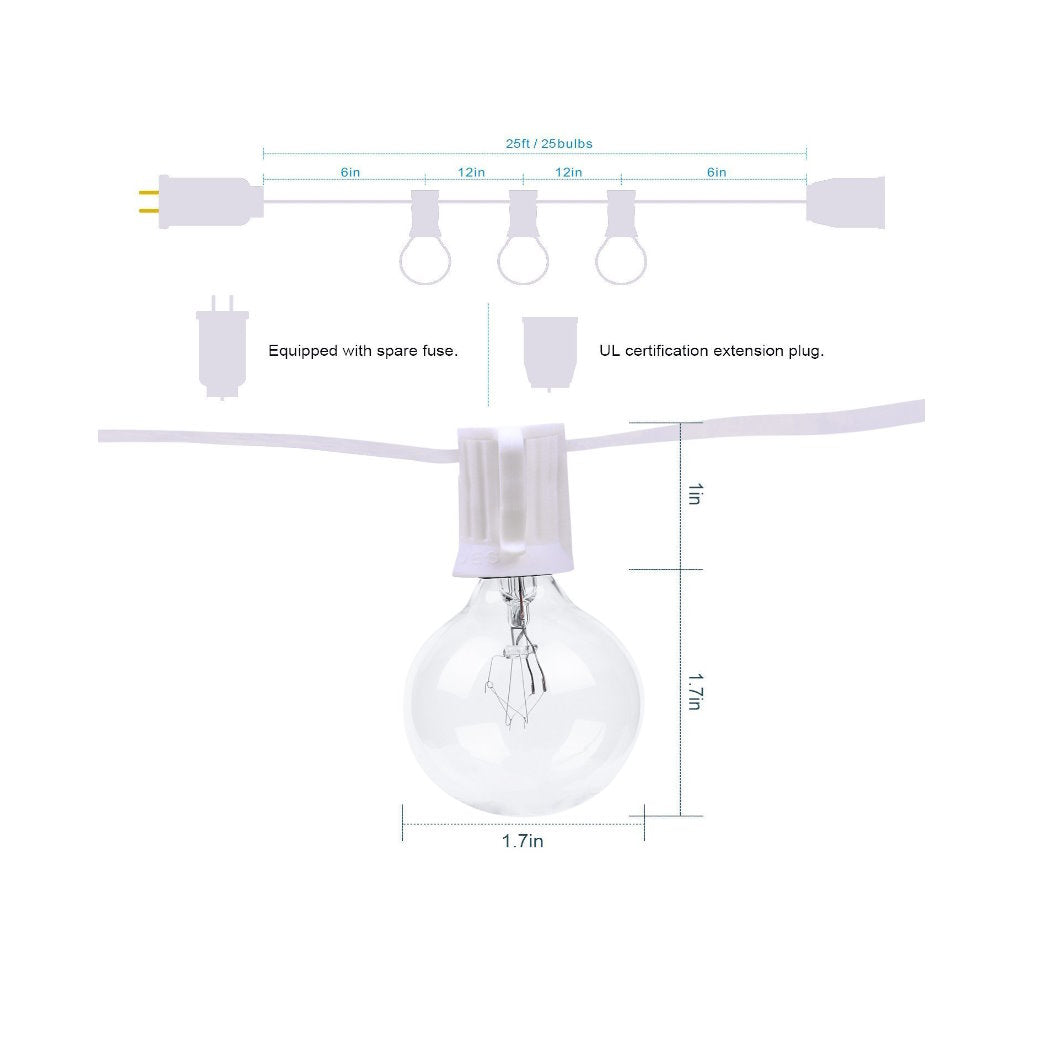 25ft / 25bulbs

6in

12in

12in

6in

Equipped with spare fuse.

UL certification extension plug.

1in

1.7in

1.7in