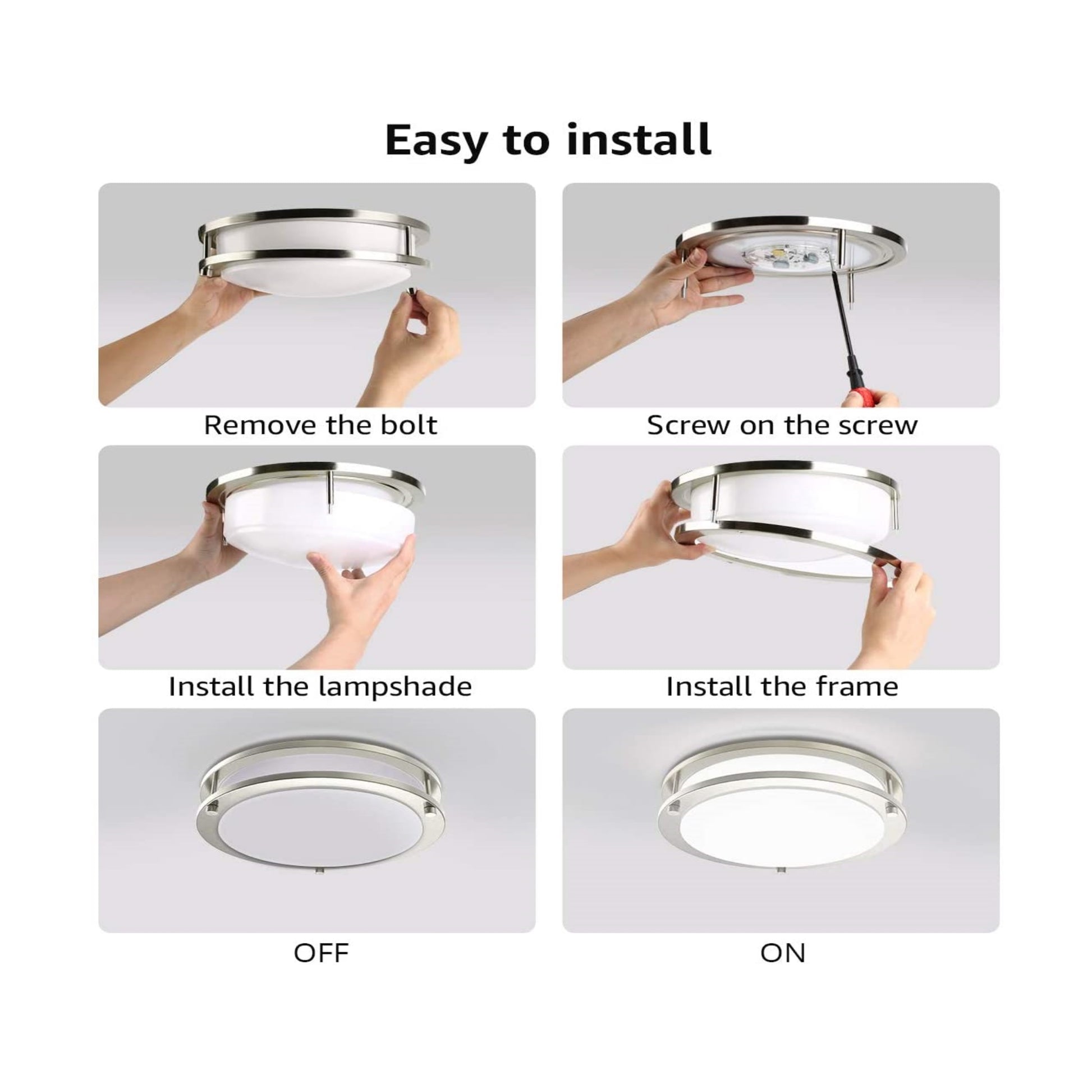 Easy to install

Remove the bolt

Screw on the screw

Install the lampshade

Install the frame

OFF

ON