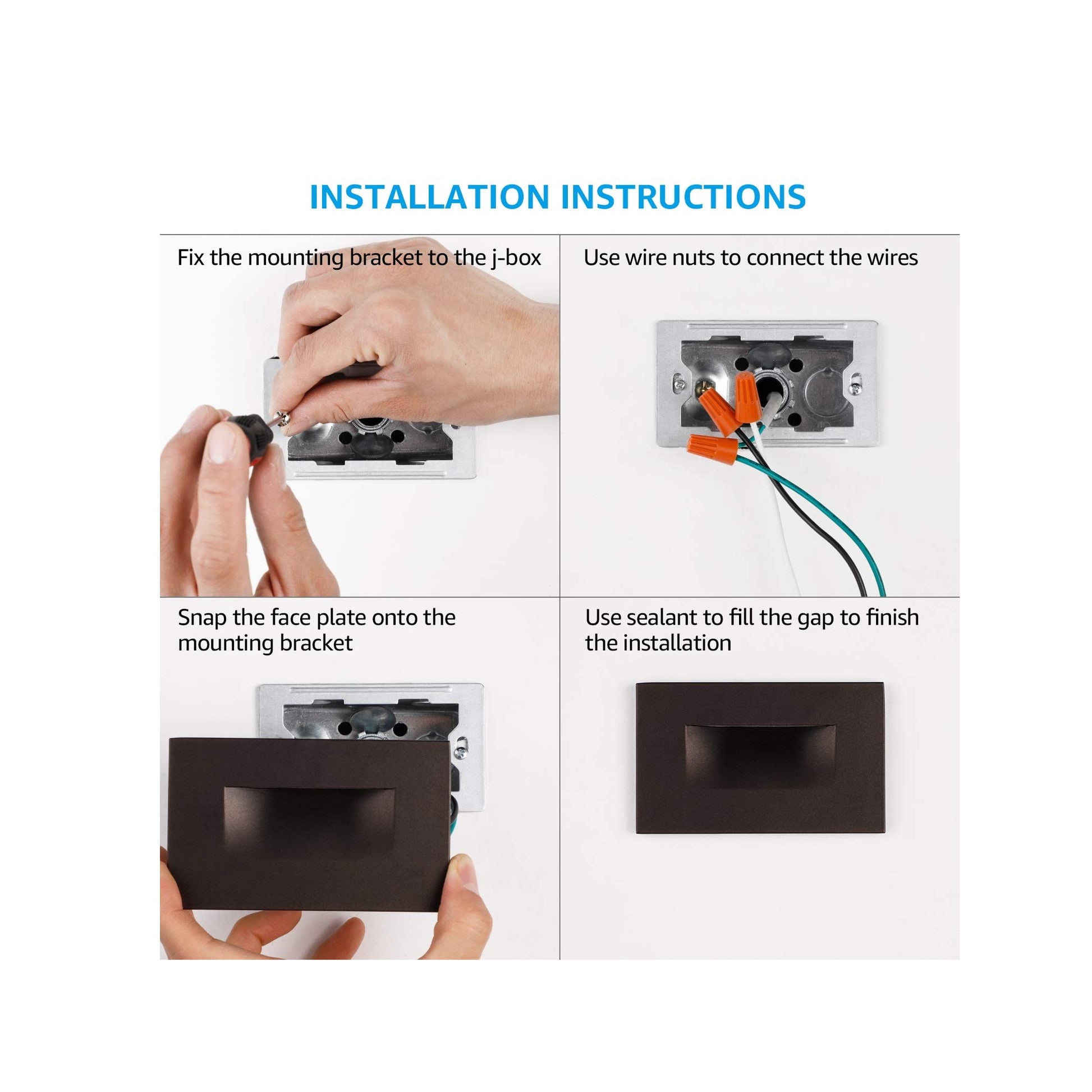 INSTALLATION INSTRUCTIONS

Fix the mounting bracket to the j-box

Use wire nuts to connect the wires

Snap the face plate onto the mounting bracket

Use sealant to fill the gap to finish the installation