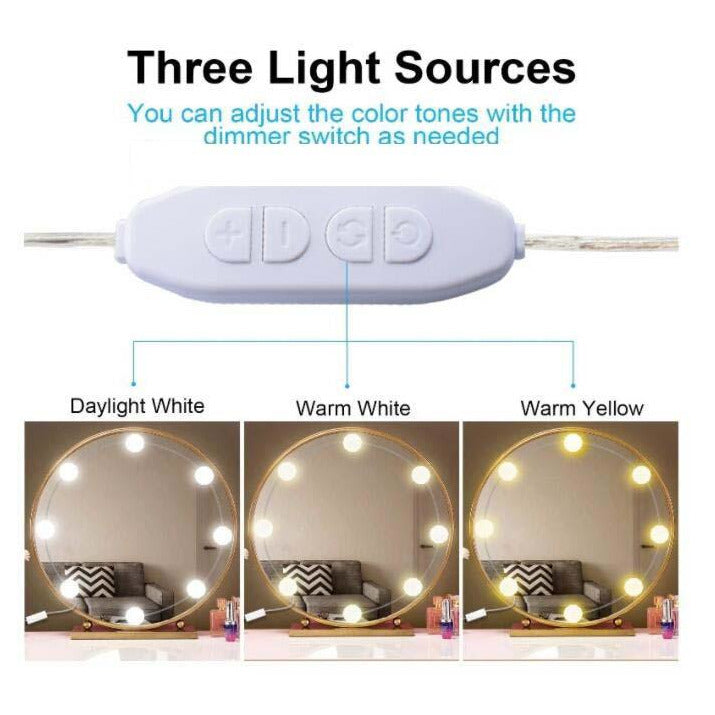 Three Light Sources

You can adjust the color tones with the dimmer switch as needed

Daylight White

Warm White

Warm Yellow