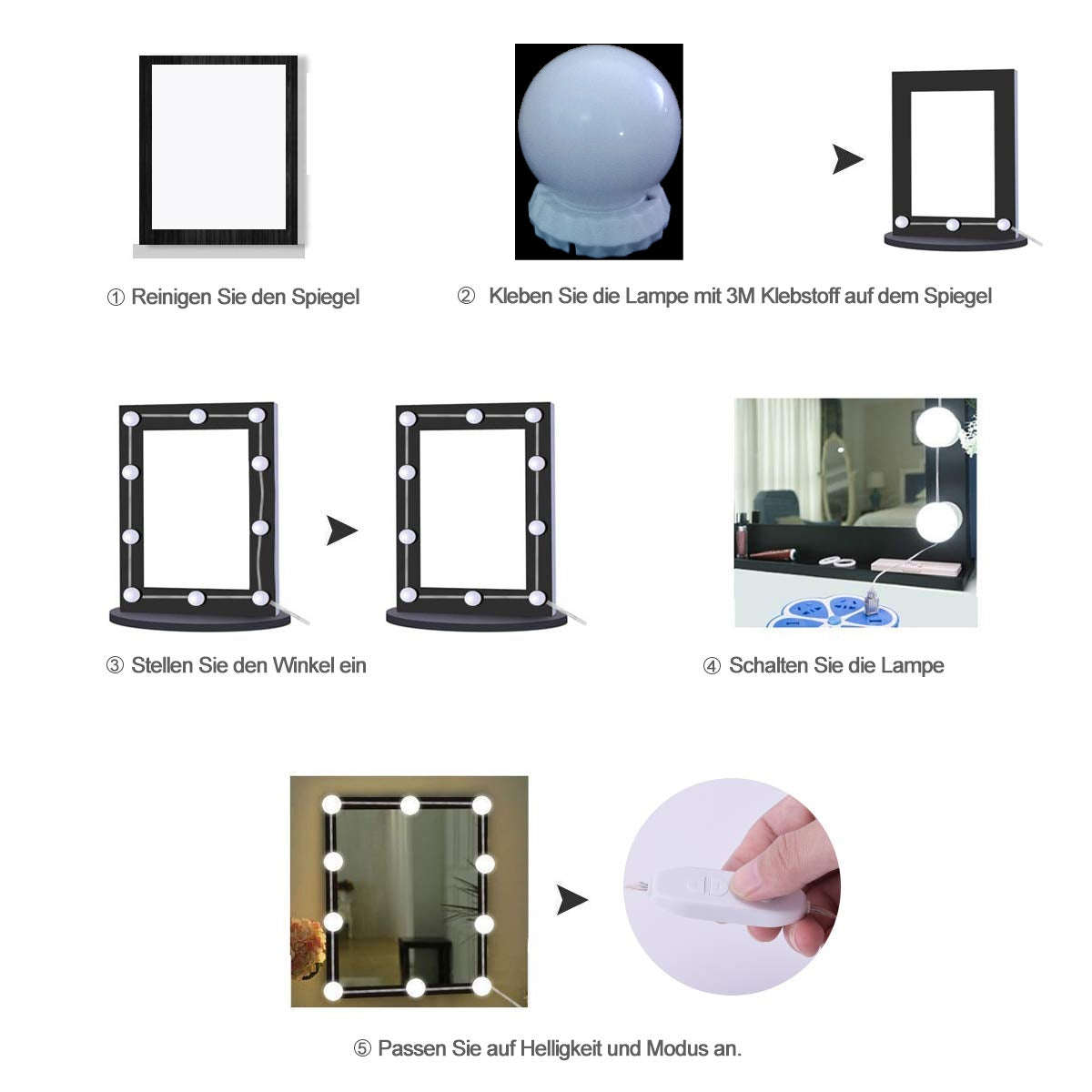 ① Reinigen Sie den Spiegel

② Kleben Sie die Lampe mit 3M Klebstoff auf dem Spiegel

③ Stellen Sie den Winkel ein

④ Schalten Sie die Lampe

⑤ Passen Sie auf Helligkeit und Modus an.