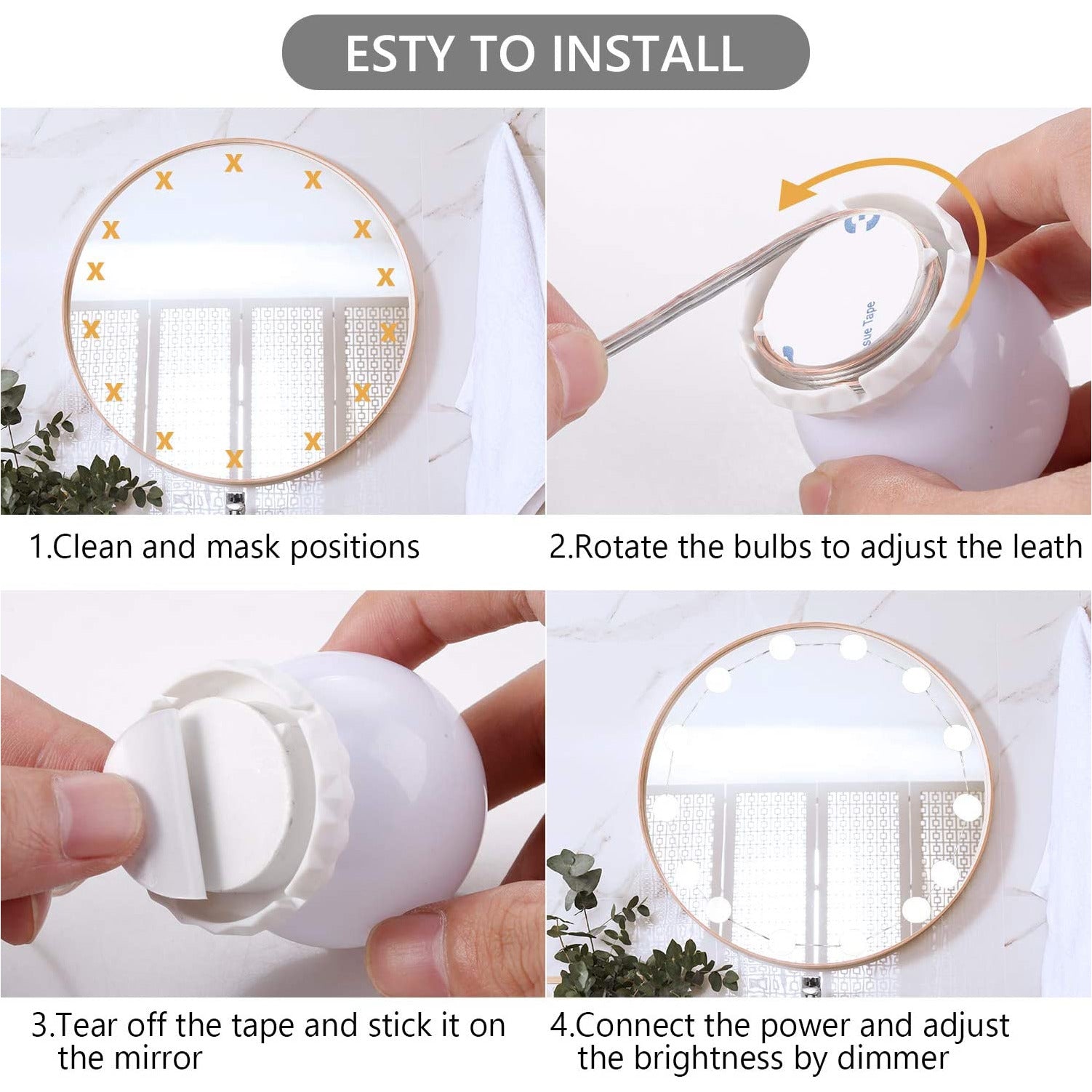 ESTY TO INSTALL

x x x x x x x x x x x x x x

sue Tape

1.Clean and mask positions

2.Rotate the bulbs to adjust the leath

3.Tear off the tape and stick it on the mirror

4.Connect the power and adjust the brightness by dimmer